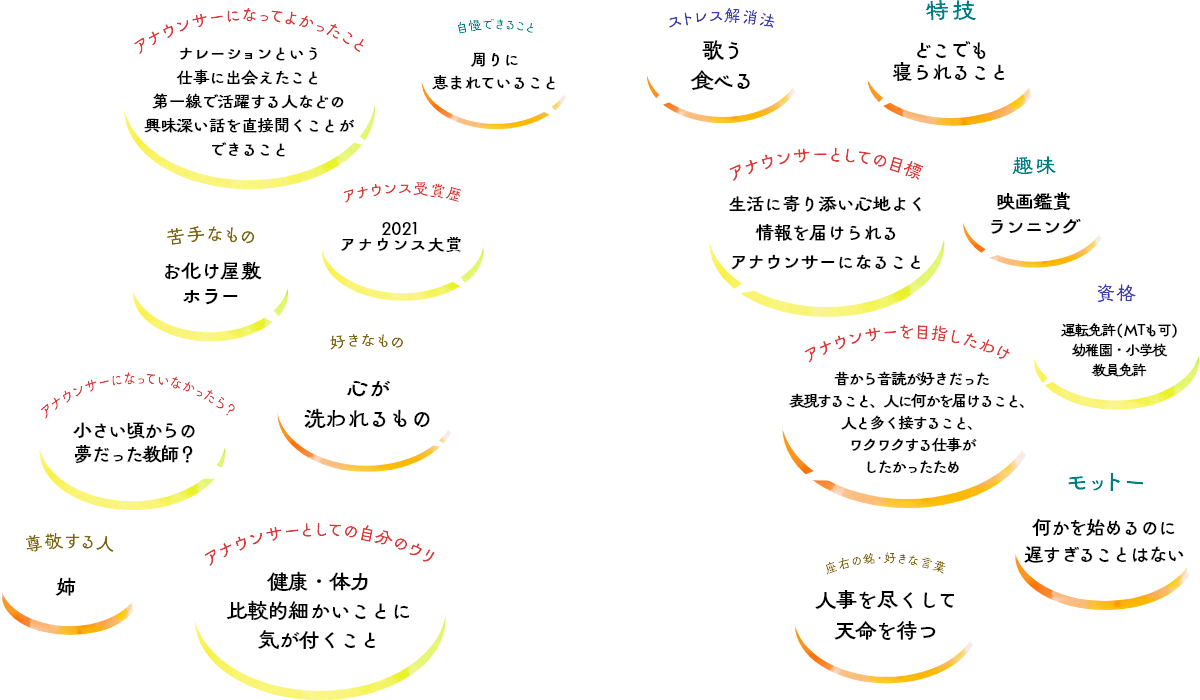 アナウンサーになってよかったこと
ナレーションという
仕事に出会えたこと
第一線で活躍する人などの
興味深い話を直接聞くことが
できること

自慢できること
周りに
恵まれていること

アナウンス受賞歴
2021
アナウンス大賞

苦手なもの
お化け屋敷
ホラー

好きなもの
心が
洗われるもの

アナウンサーになっていなかったら?
小さい頃からの
夢だった教師?

尊敬する人
姉

アナウンサーとしての自分のウリ
健康・体力
比較的細かいことに
気が付くこと

ストレス解消法
歌う
食べる

特技
どこでも
寝られること

アナウンサーとしての目標
生活に寄り添い心地よく
情報を届けられる
アナウンサーになること

趣味
映画鑑賞
ランニング

資格
運転免許(MTも可)
幼稚園・小学校
教員免許

アナウンサーを目指したわけ
昔から音読が好きだった
表現すること、人に何かを届けること、
人と多く接すること、
ワクワクする仕事が
したかったため

モットー
何かを始めるのに
遅すぎることはない

座右の銘・好きな言葉
人事を尽くして
天命を待つ