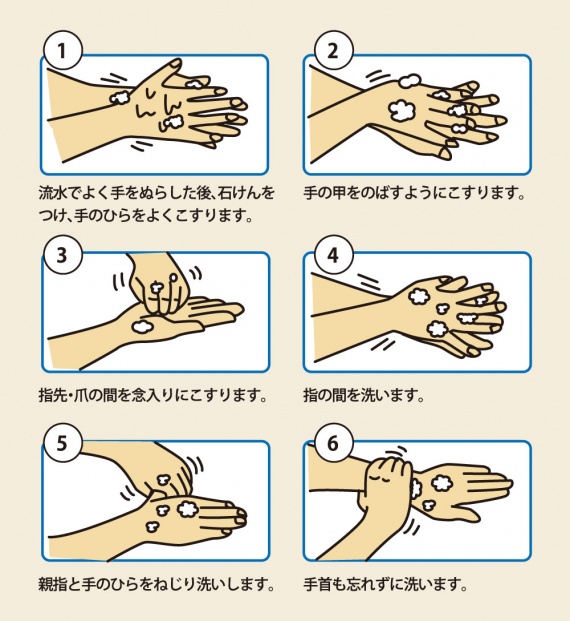 1

流水でよく手をぬらした後、石けんをつけ、手のひらをよくこすります。

2

手の甲をのばすようにこすります。

3

指先・爪の間を念入りにこすります。

4

指の間を洗います。

5

親指と手のひらをねじり洗いします。

6

手首も忘れずに洗います。